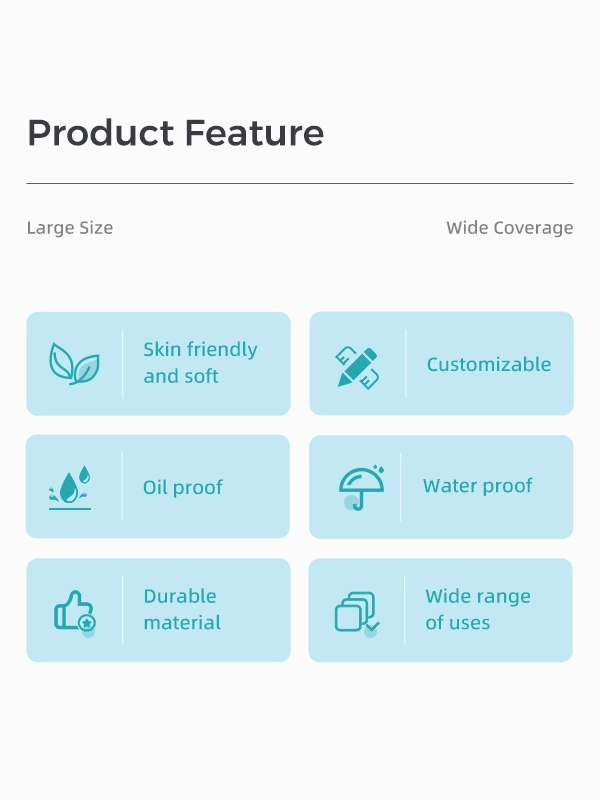 Product Feature

Large Size

Wide Coverage

Skin friendly and soft

Customizable

Oil proof

Water proof

Durable material

Wide range of uses